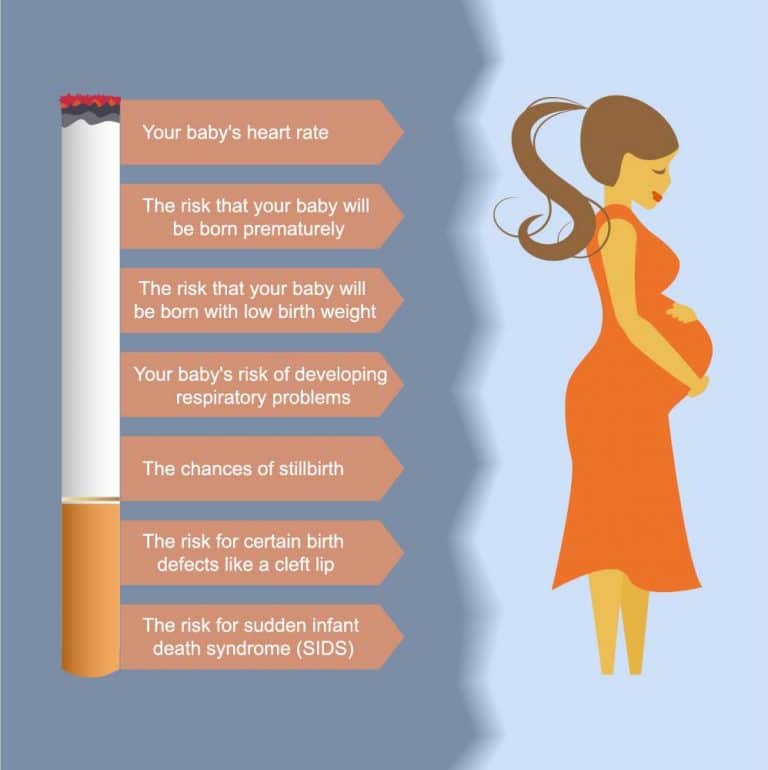 Your baby's heart rate

The risk that your baby will be born prematurely

The risk that your baby will be born with low birth weight

Your baby's risk of developing respiratory problems

The chances of stillbirth

The risk for certain birth defects like a cleft lip

The risk for sudden infant death syndrome (SIDS)